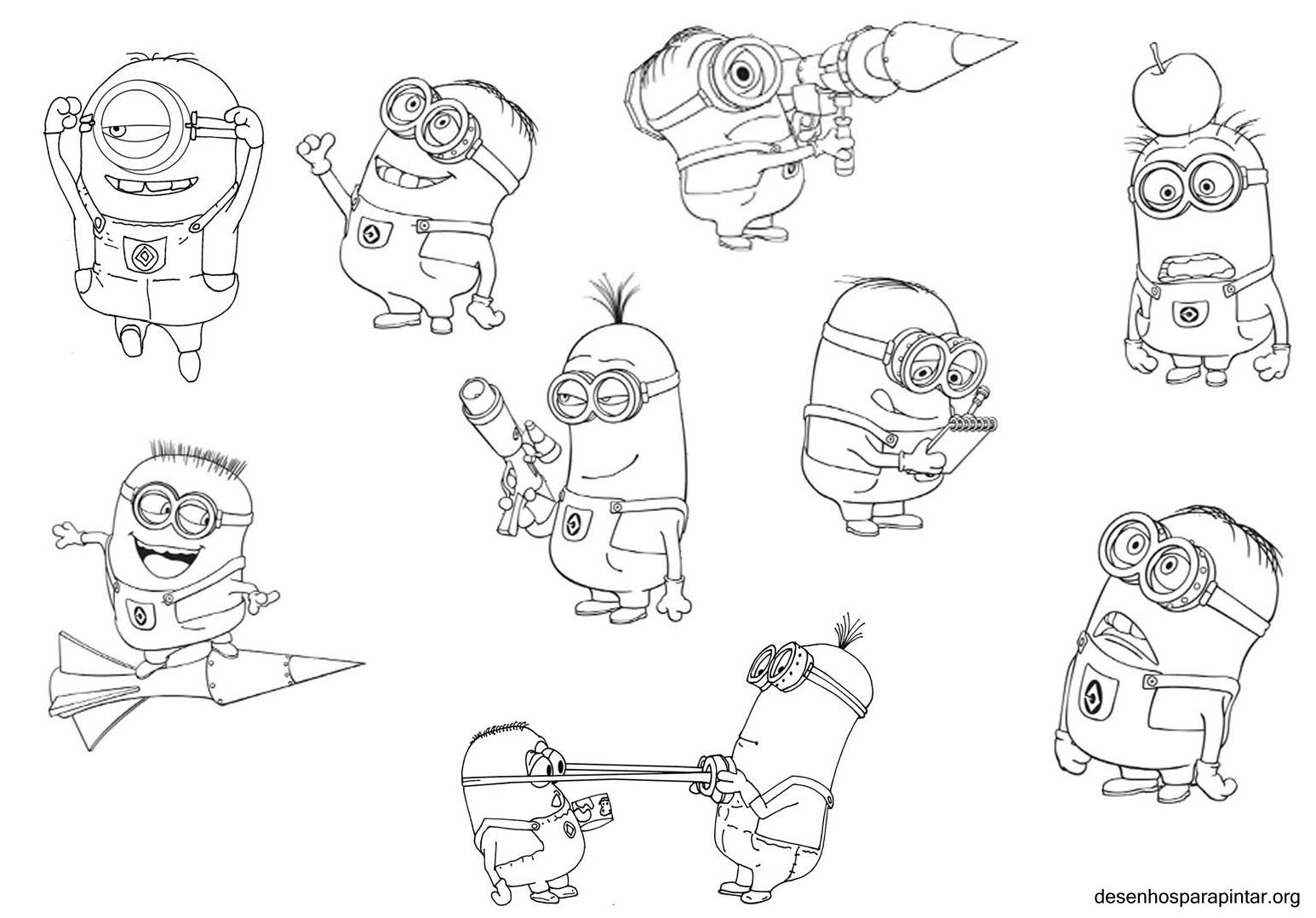 desenhosparapintar.org